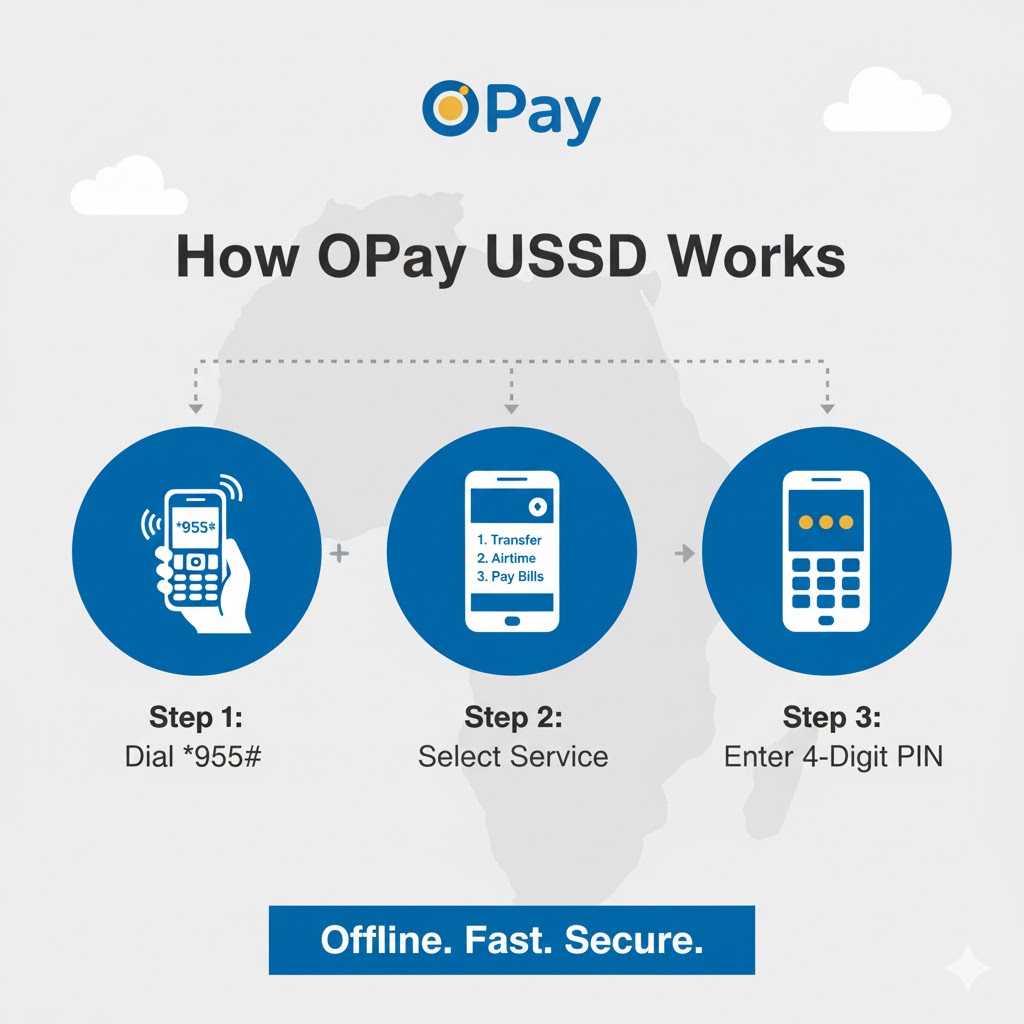 OPay

How OPay USSD Works

*955#

1. Transfer
2. Airtime
3. Pay Bills

Step 1:
Dial *955#

Step 2:
Select Service

Step 3:
Enter 4-Digit PIN

Offline. Fast. Secure.